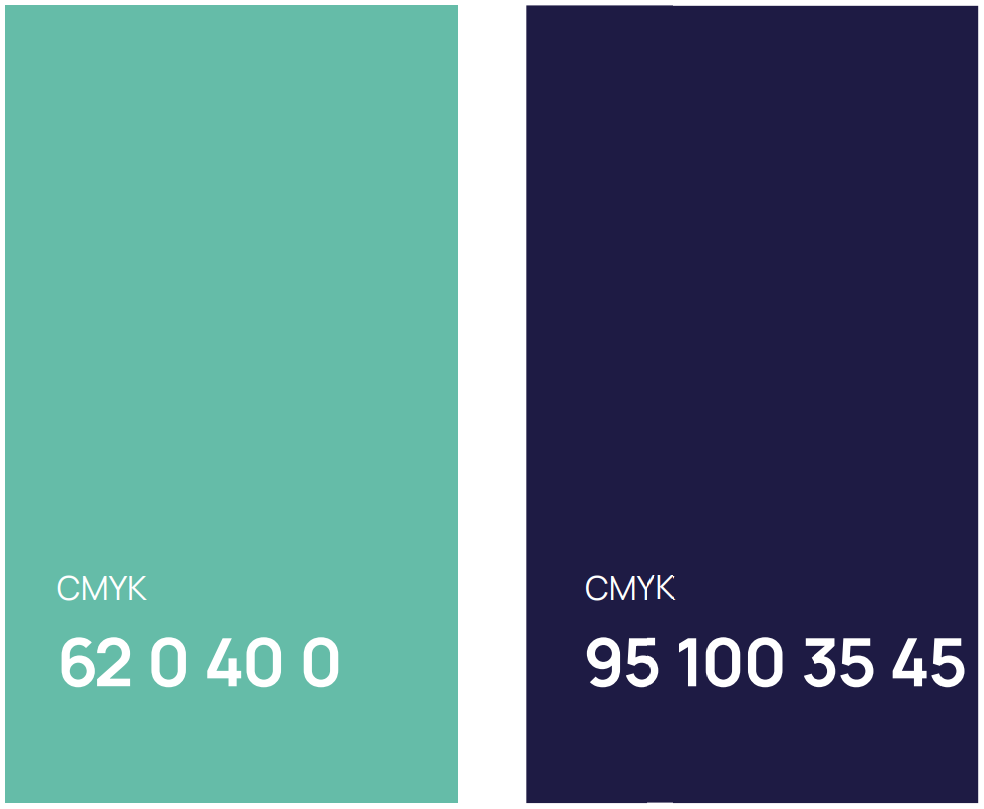 CMYK
62 0 40 0

CMYK
95 100 35 45